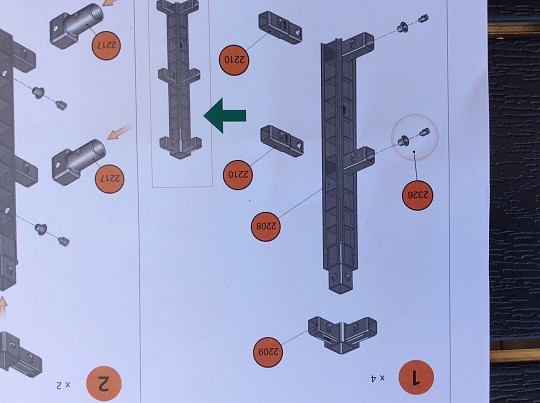 1
x 4
2209
2208
2326
2210
2210
2
x 2
2217
2217